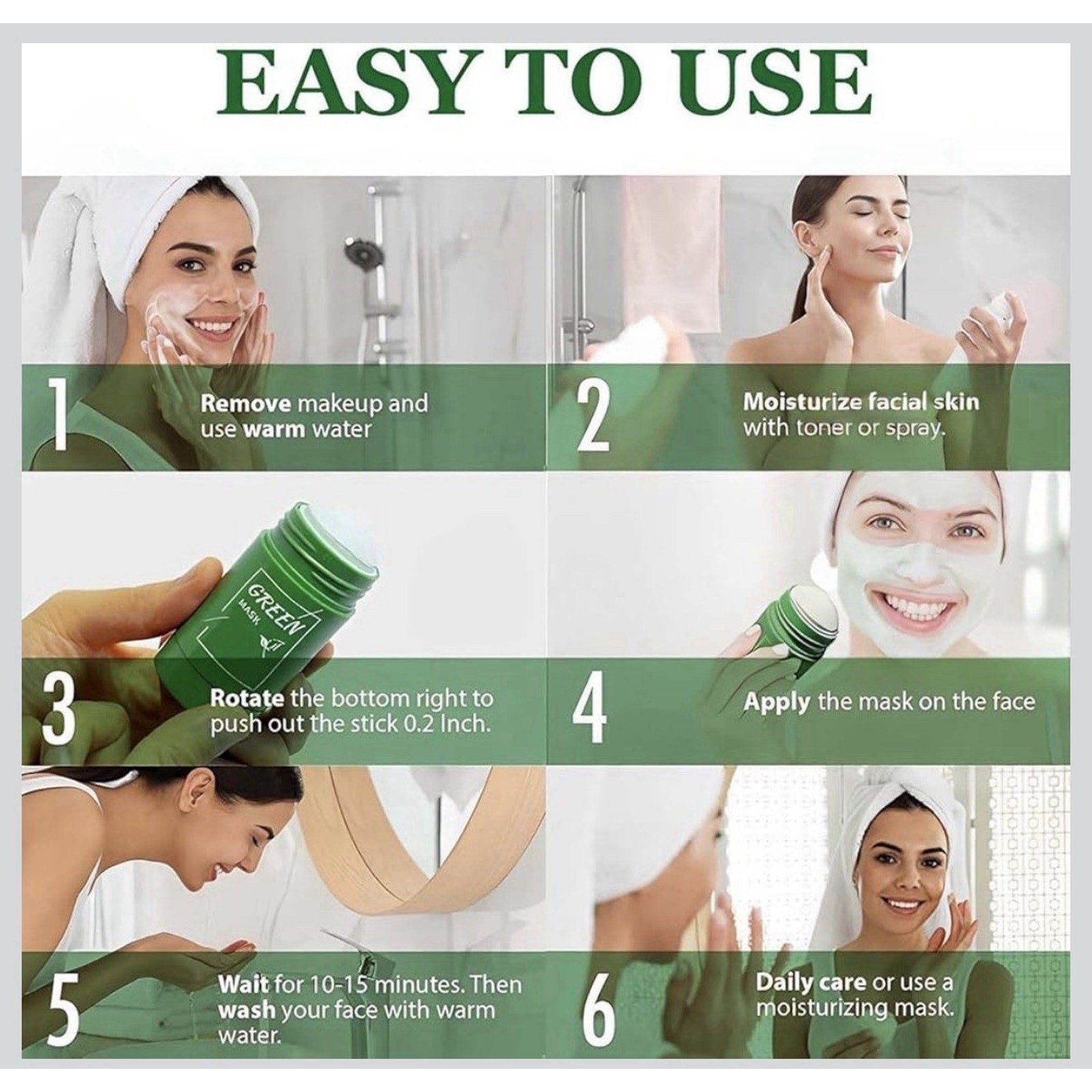 EASY TO USE

1 Remove makeup and use warm water

2 Moisturize facial skin with toner or spray.

GREEN MASK

3 Rotate the bottom right to push out the stick 0.2 Inch.

4 Apply the mask on the face

5 Wait for 10-15 minutes. Then wash your face with warm water.

6 Daily care or use a moisturizing mask.