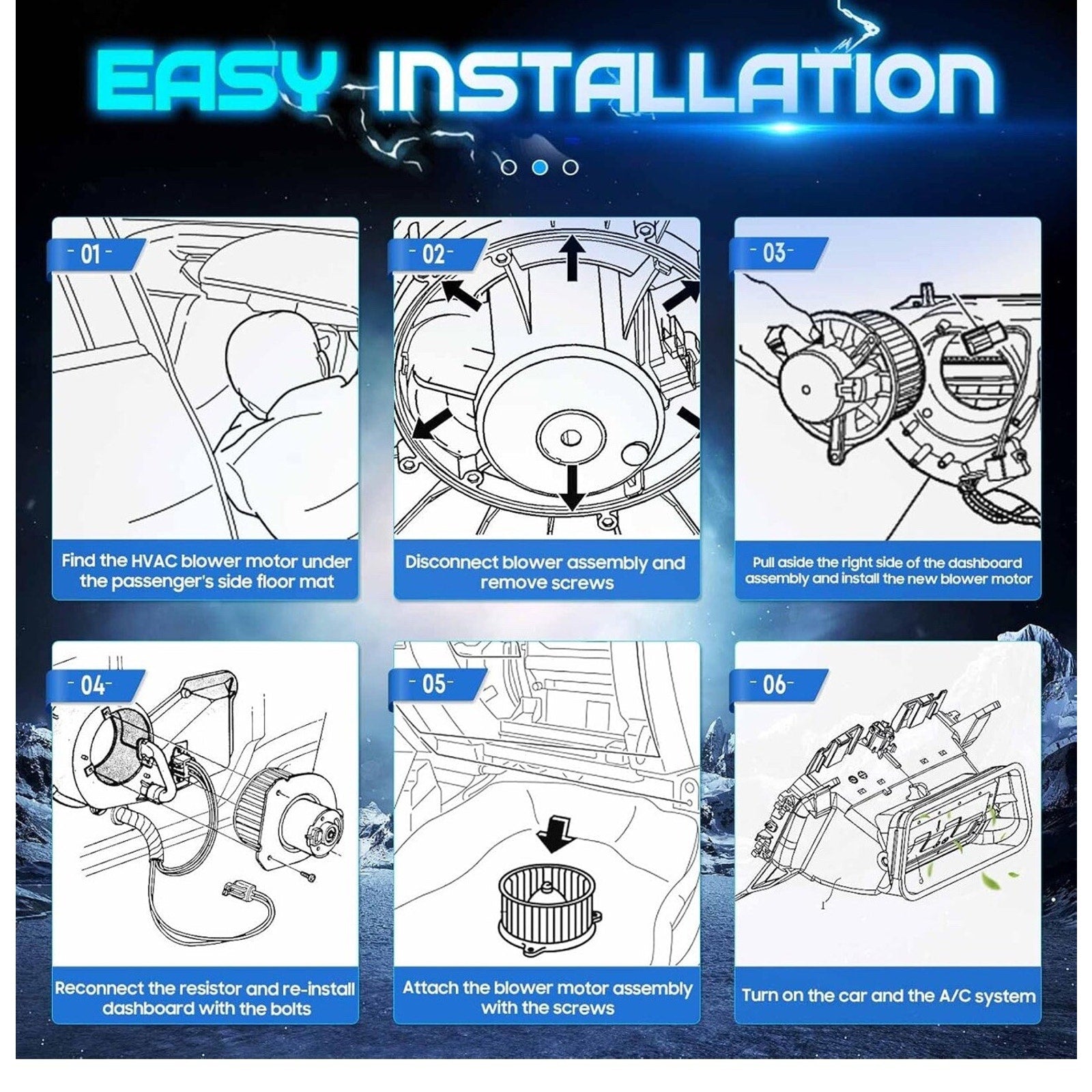 EASY INSTALLATION

- 01 -

Find the HVAC blower motor under the passenger's side floor mat

- 02 -

Disconnect blower assembly and remove screws

- 03 -

Pull aside the right side of the dashboard assembly and install the new blower motor

- 04 -

Reconnect the resistor and re-install dashboard with the bolts

- 05 -

Attach the blower motor assembly with the screws

- 06 -

Turn on the car and the A/C system