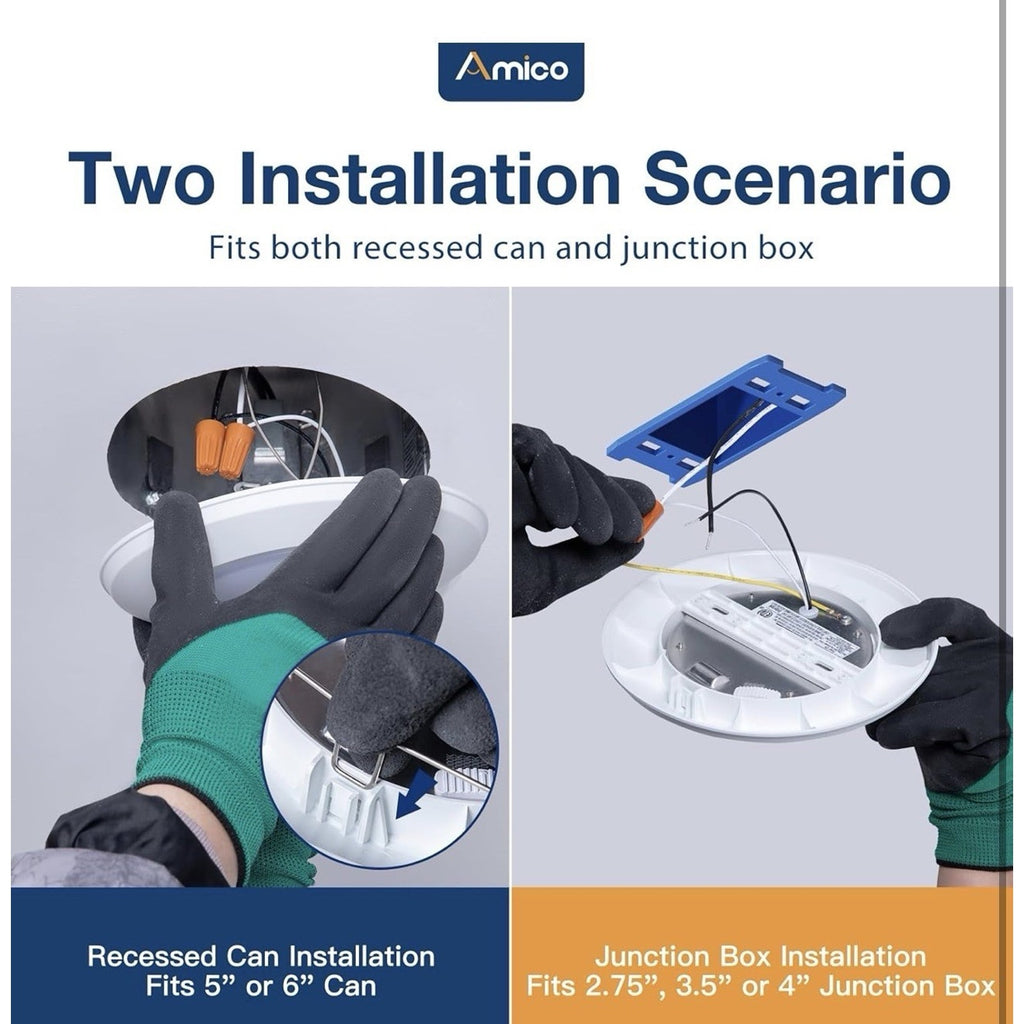 Amico

Two Installation Scenario

Fits both recessed can and junction box

Recessed Can Installation
Fits 5” or 6” Can

Junction Box Installation
Fits 2.75”, 3.5” or 4” Junction Box