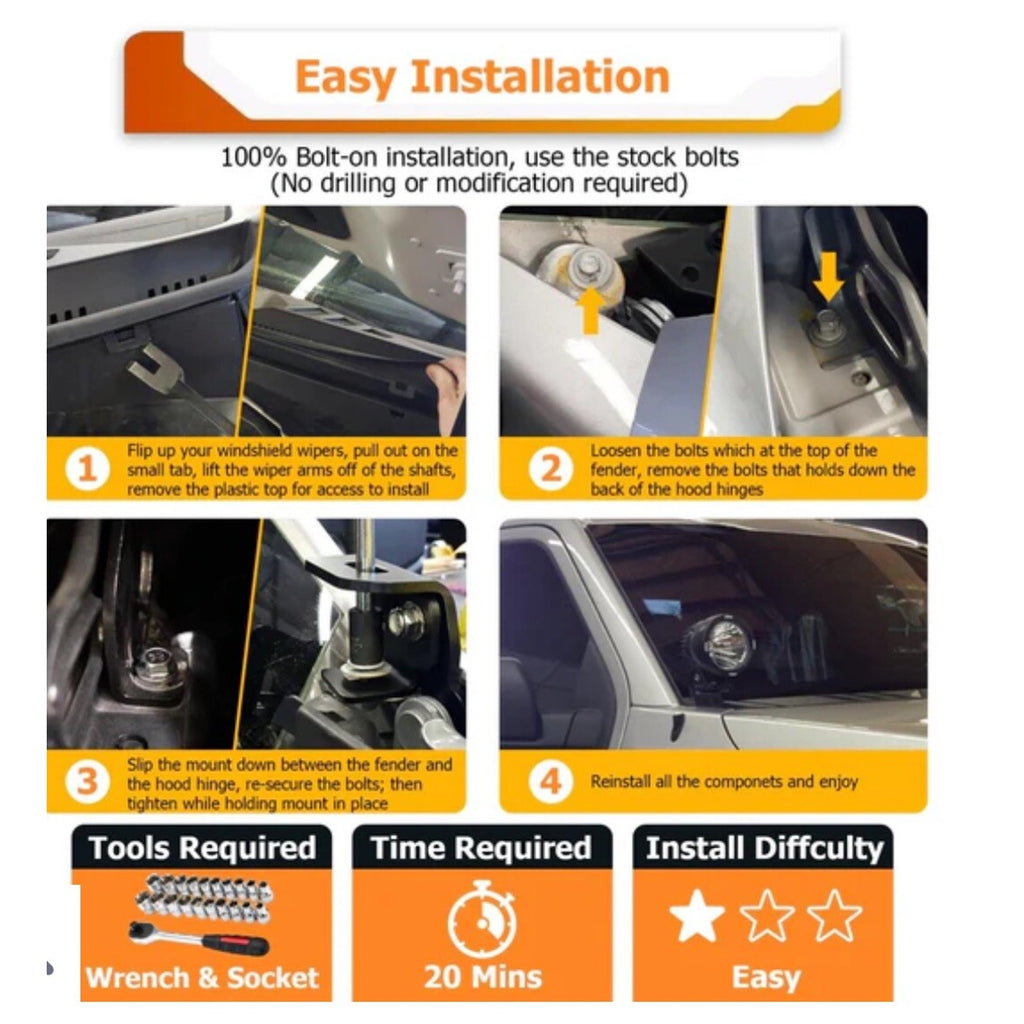 Easy Installation

100% Bolt-on installation, use the stock bolts
(No drilling or modification required)

1 Flip up your windshield wipers, pull out on the small tab, lift the wiper arms off of the shafts, remove the plastic top for access to install

2 Loosen the bolts which at the top of the fender, remove the bolts that holds down the back of the hood hinges

3 Slip the mount down between the fender and the hood hinge, re-secure the bolts; then tighten while holding mount in place

4 Reinstall all the componets and enjoy

Tools Required

Wrench & Socket

Time Required

20 Mins

Install Diffculty

Easy