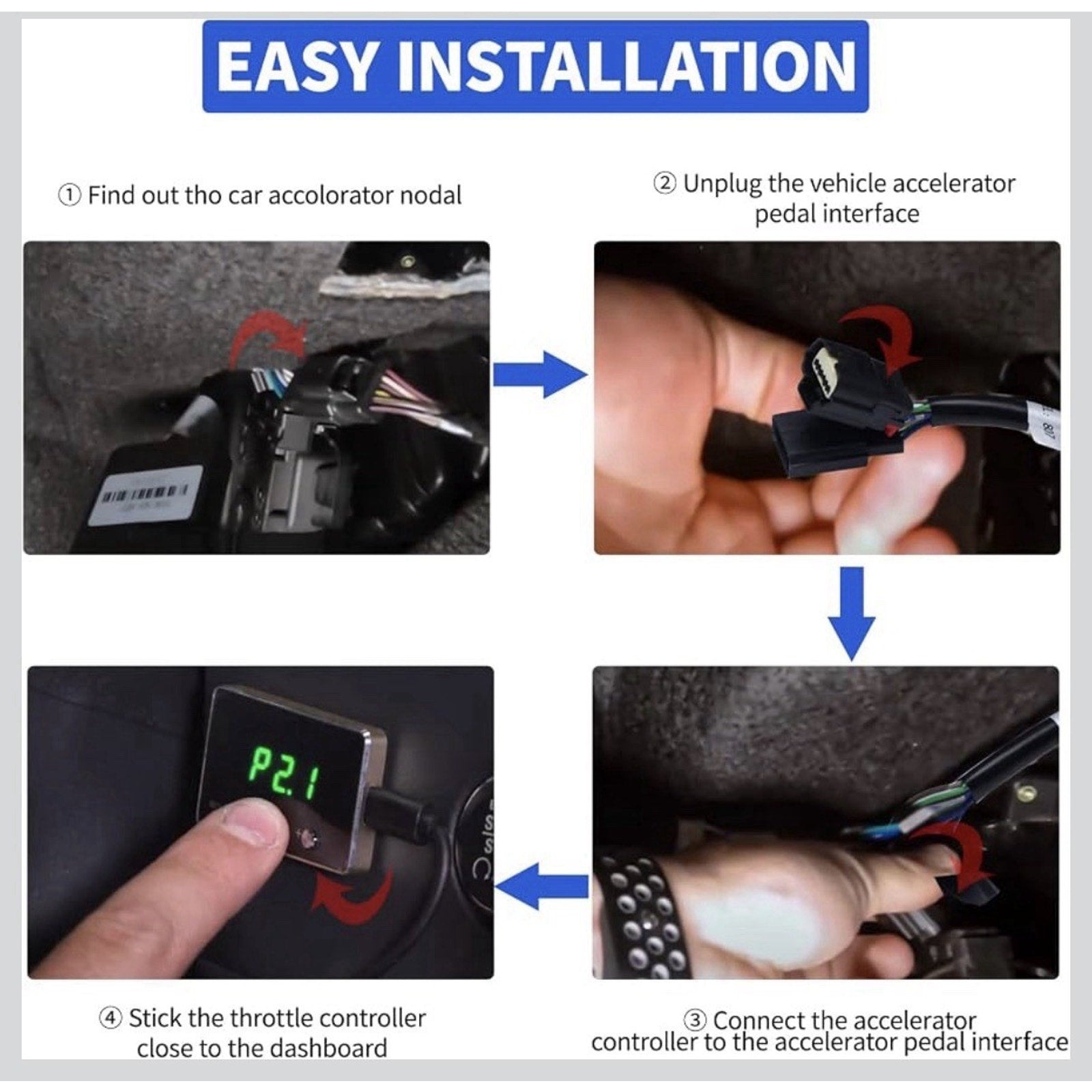 EASY INSTALLATION

① Find out tho car accolorator nodal

② Unplug the vehicle accelerator pedal interface

P2.1

④ Stick the throttle controller close to the dashboard

③ Connect the accelerator controller to the accelerator pedal interface