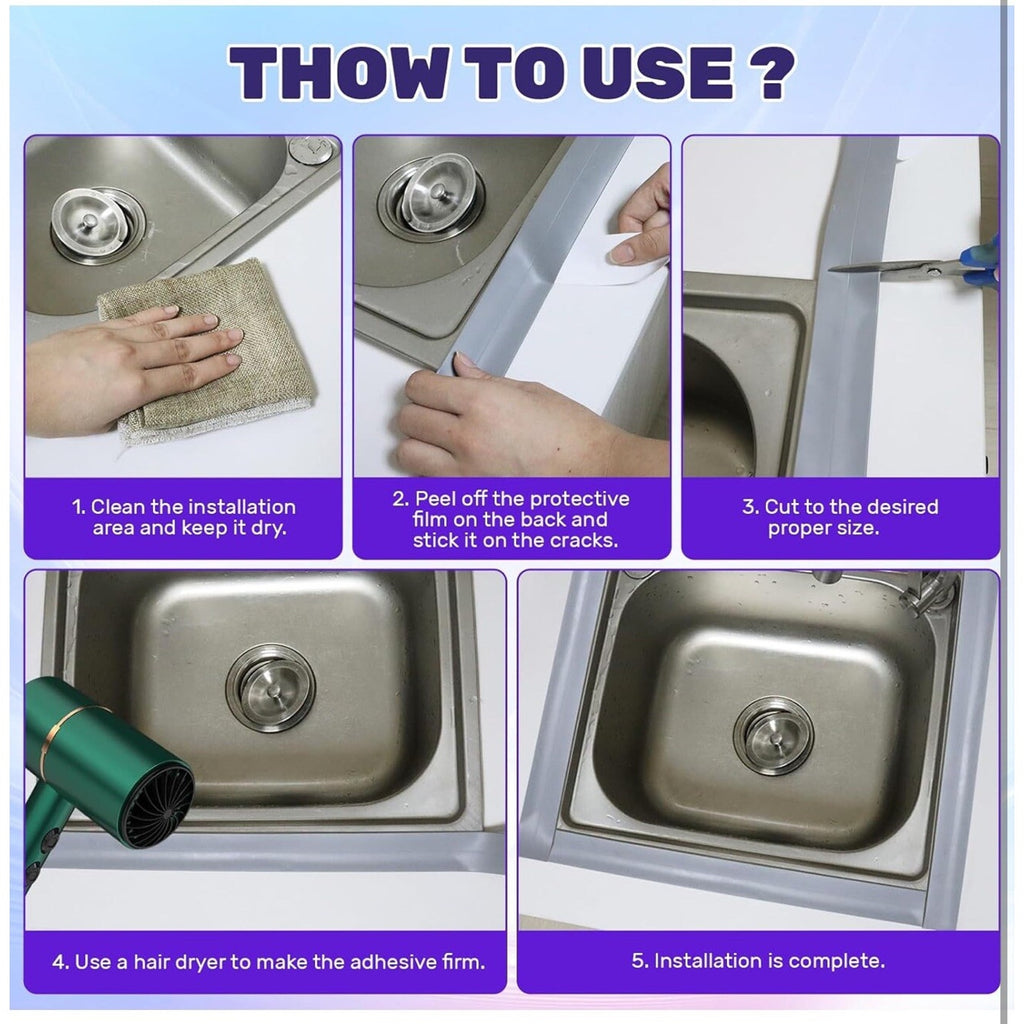 THOW TO USE ?

1. Clean the installation area and keep it dry.

2. Peel off the protective film on the back and stick it on the cracks.

3. Cut to the desired proper size.

4. Use a hair dryer to make the adhesive firm.

5. Installation is complete.