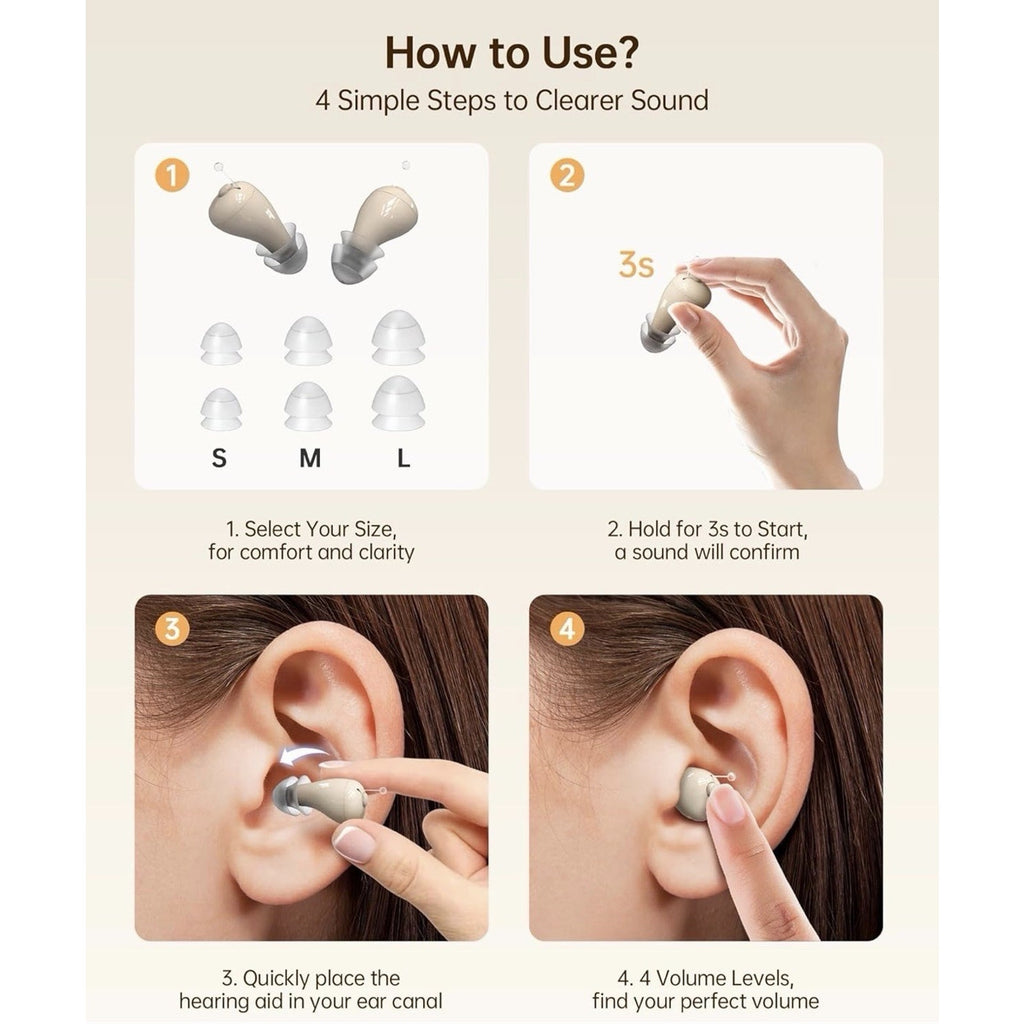 How to Use?
4 Simple Steps to Clearer Sound

1

S M L

1. Select Your Size, for comfort and clarity

2

3s

2. Hold for 3s to Start, a sound will confirm

3

3. Quickly place the hearing aid in your ear canal

4

4. 4 Volume Levels, find your perfect volume