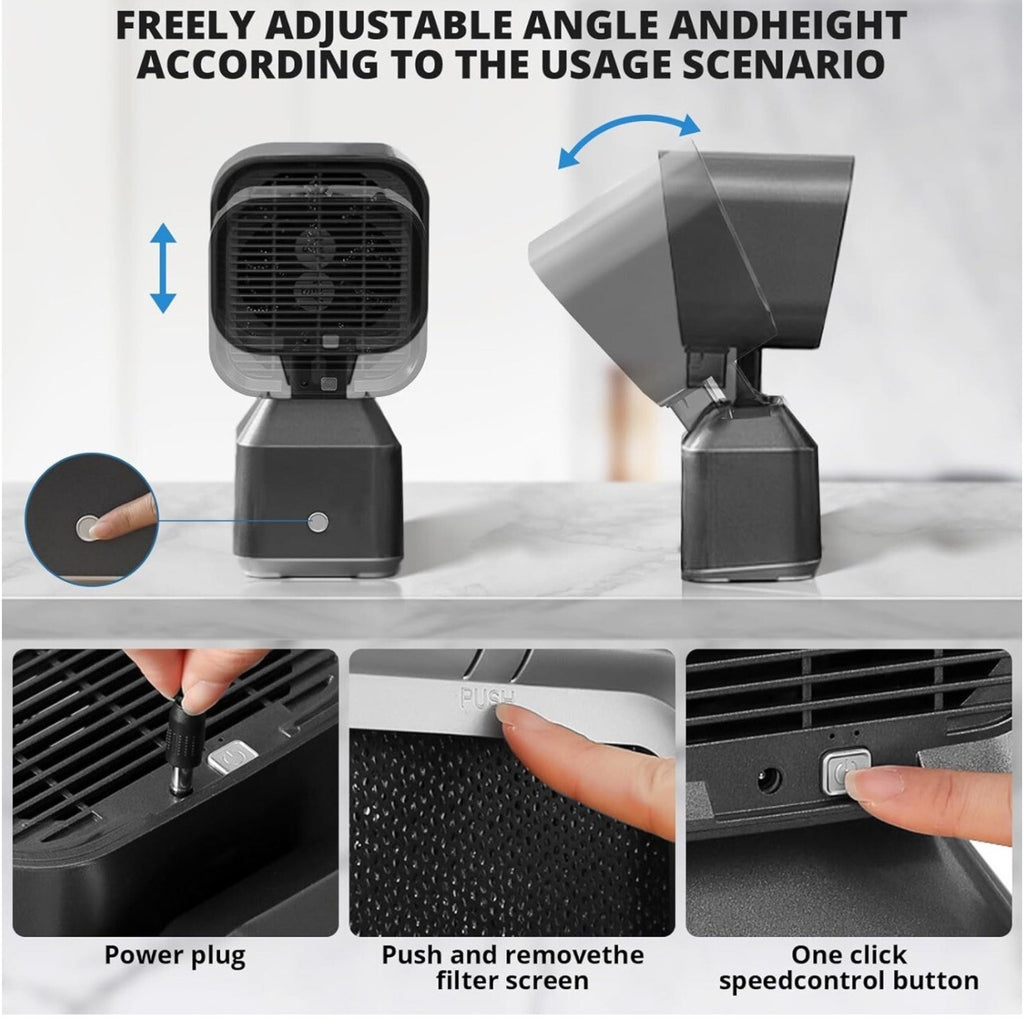 FREELY ADJUSTABLE ANGLE ANDHEIGHT ACCORDING TO THE USAGE SCENARIO

PUSH

Power plug

Push and removethe filter screen

One click speedcontrol button