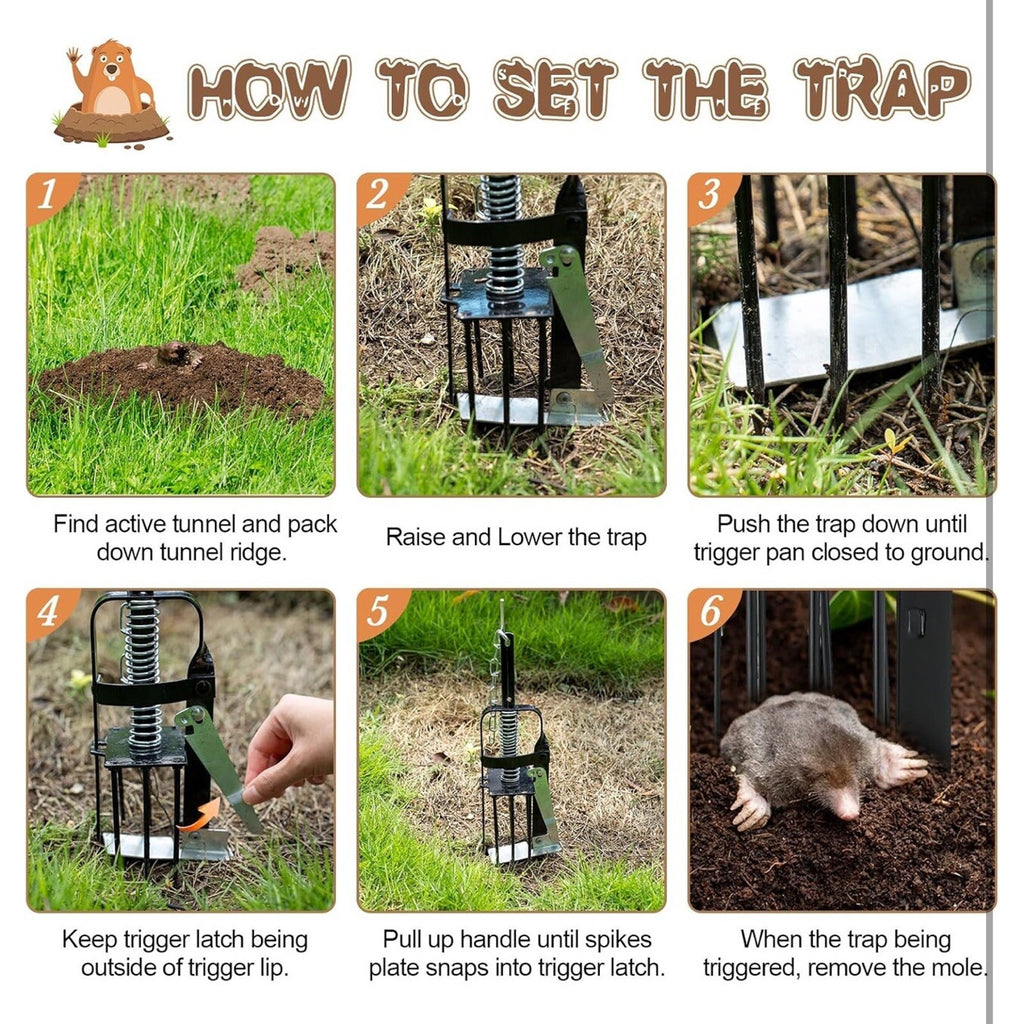 HOW TO SET THE TRAP

1
Find active tunnel and pack down tunnel ridge.

2
Raise and Lower the trap

3
Push the trap down until trigger pan closed to ground.

4
Keep trigger latch being outside of trigger lip.

5
Pull up handle until spikes plate snaps into trigger latch.

6
When the trap being triggered, remove the mole.