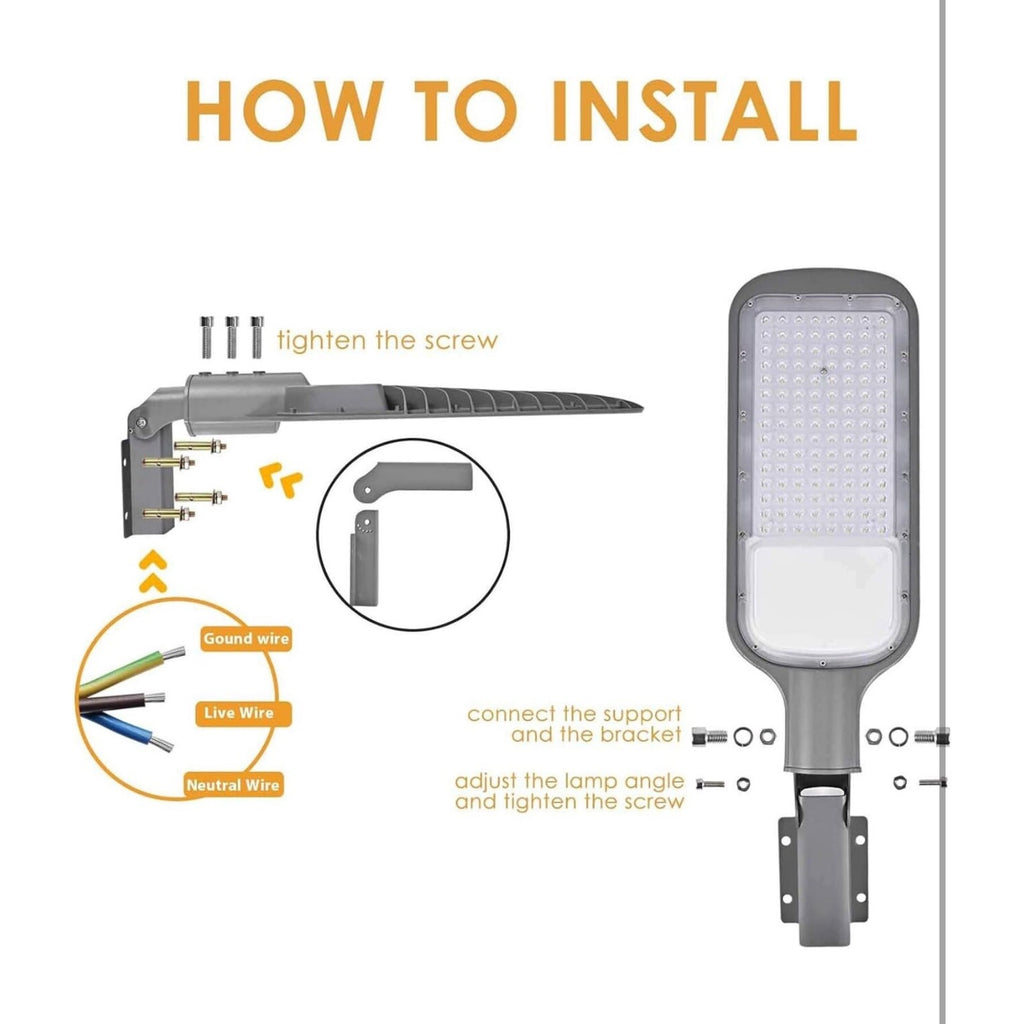 HOW TO INSTALL

tighten the screw

Gound wire

Live Wire

Neutral Wire

connect the support and the bracket

adjust the lamp angle and tighten the screw