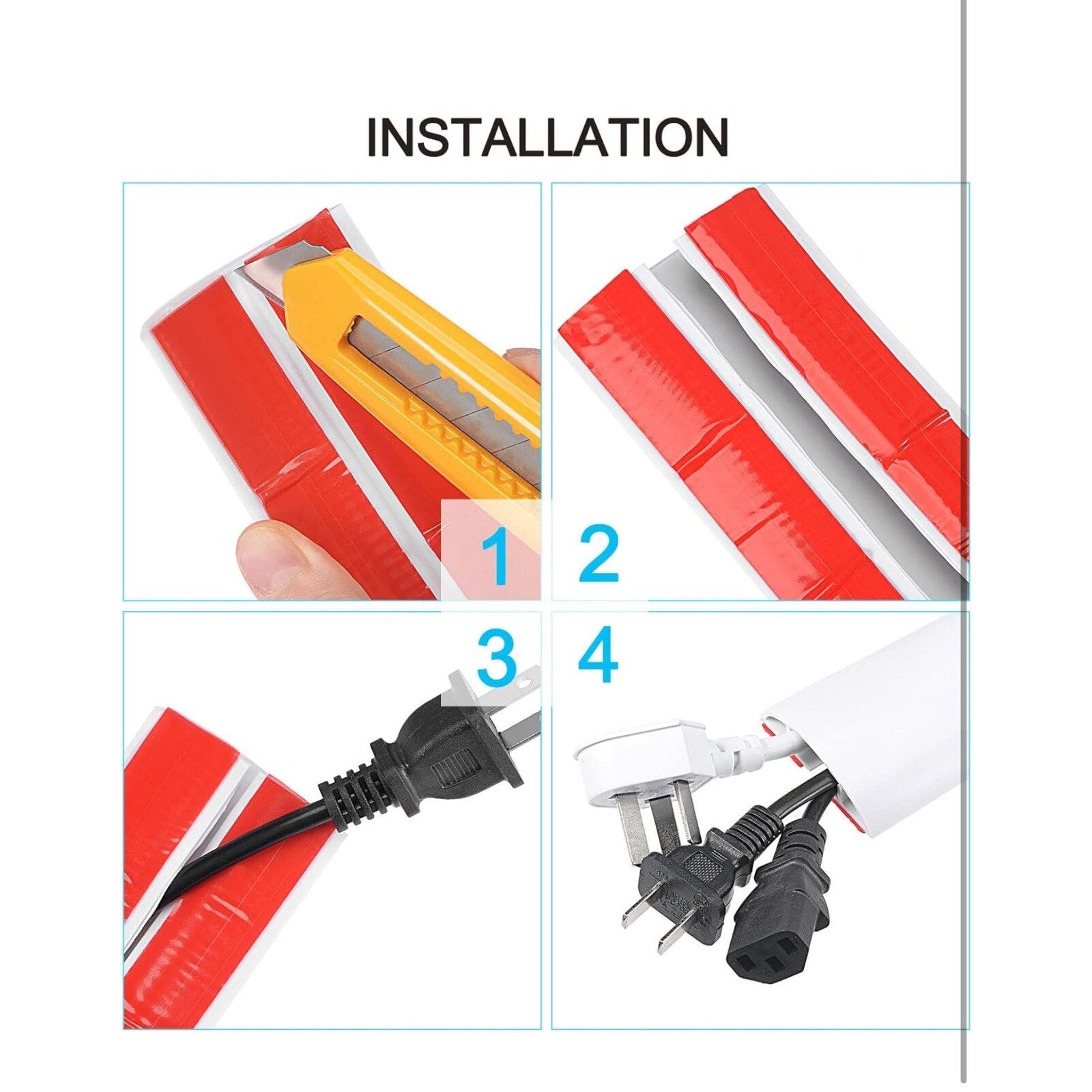 INSTALLATION

1

2

3

4