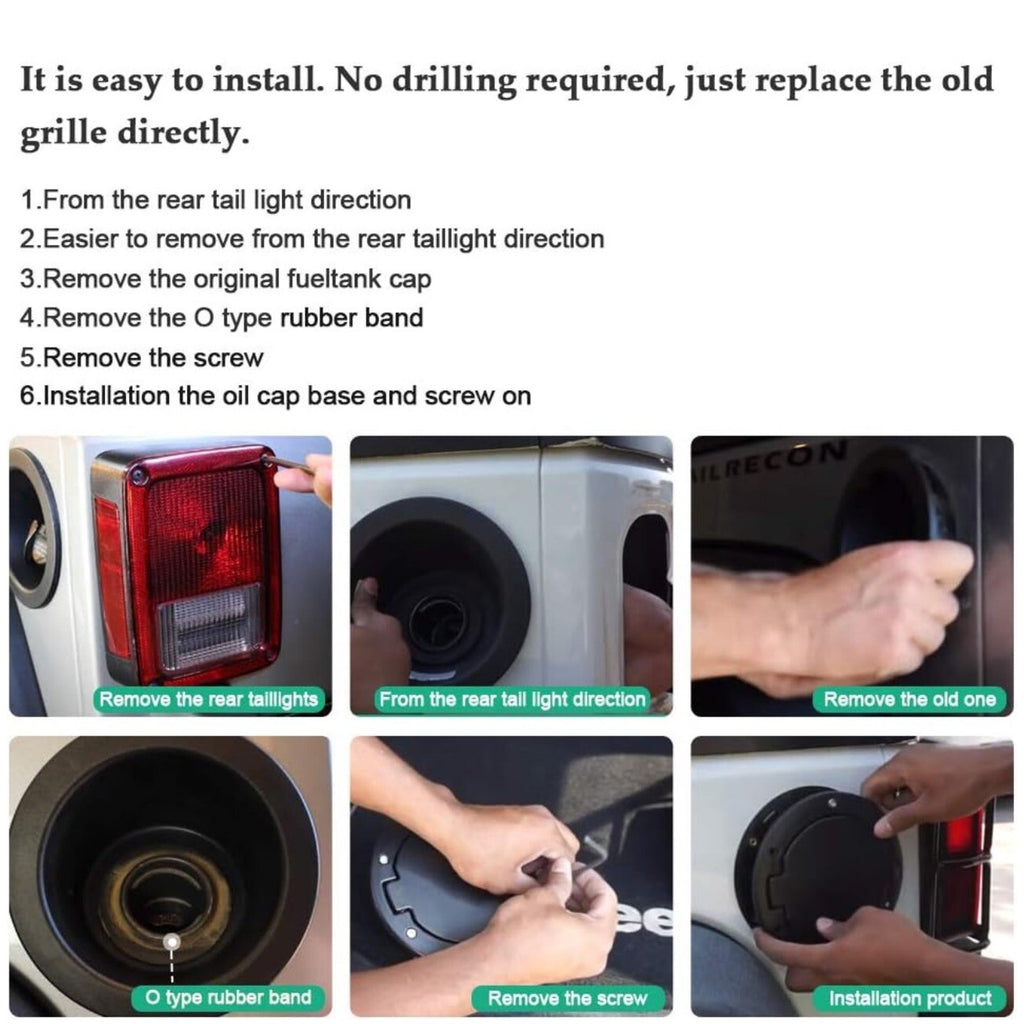 It is easy to install. No drilling required, just replace the old grille directly.

1.From the rear tail light direction
2.Easier to remove from the rear taillight direction
3.Remove the original fueltank cap
4.Remove the O type rubber band
5.Remove the screw
6.Installation the oil cap base and screw on

Remove the rear taillights

From the rear tail light direction

ILRECON

Remove the old one

O type rubber band

Remove the screw

Installation product