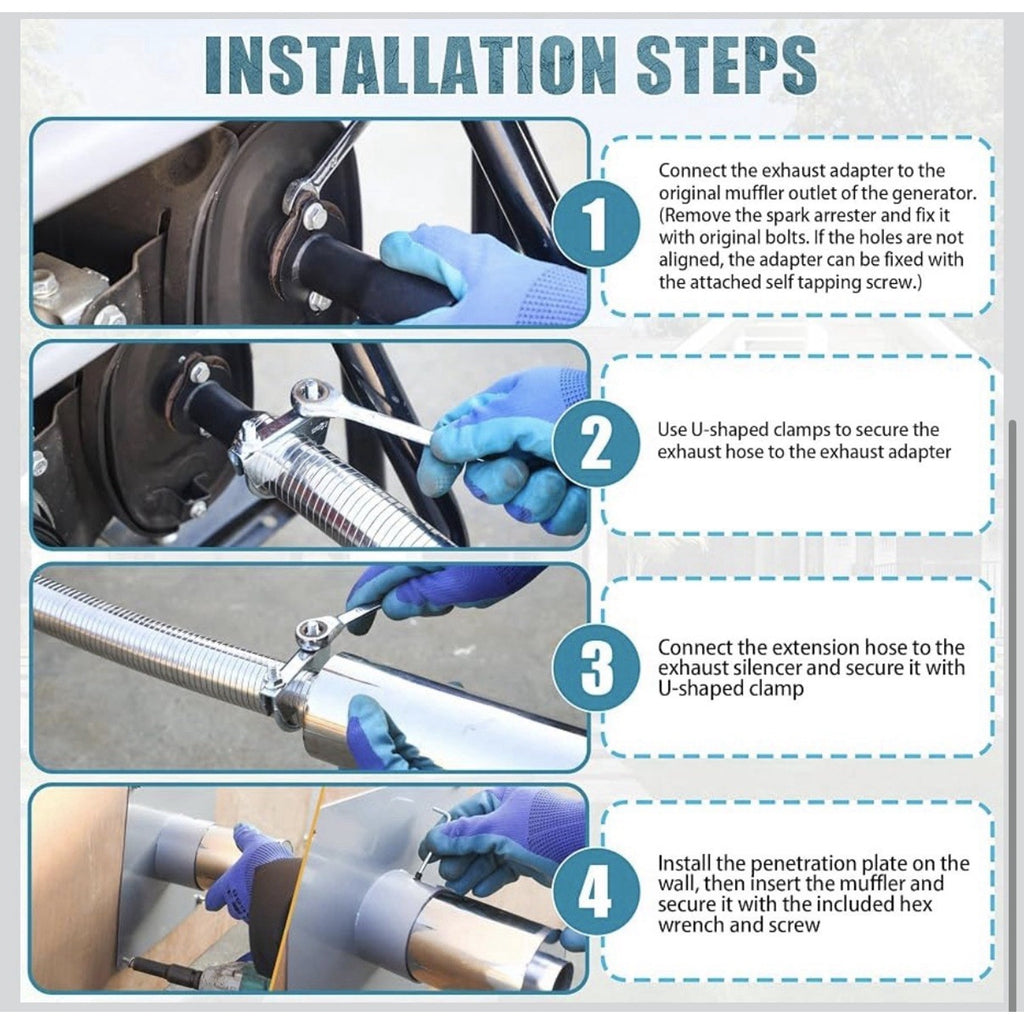 INSTALLATION STEPS

1

Connect the exhaust adapter to the original muffler outlet of the generator. (Remove the spark arrester and fix it with original bolts. If the holes are not aligned, the adapter can be fixed with the attached self tapping screw.)

2

Use U-shaped clamps to secure the exhaust hose to the exhaust adapter

3

Connect the extension hose to the exhaust silencer and secure it with U-shaped clamp

4

Install the penetration plate on the wall, then insert the muffler and secure it with the included hex wrench and screw